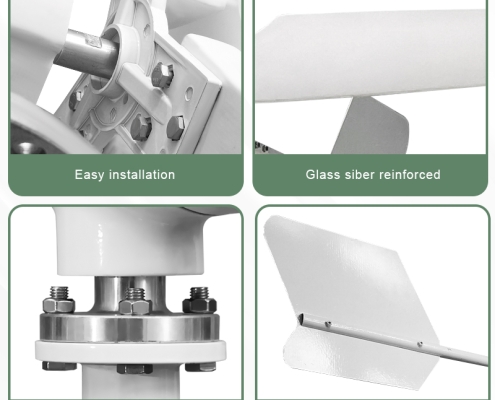 Easy installation

Glass siber reinforced