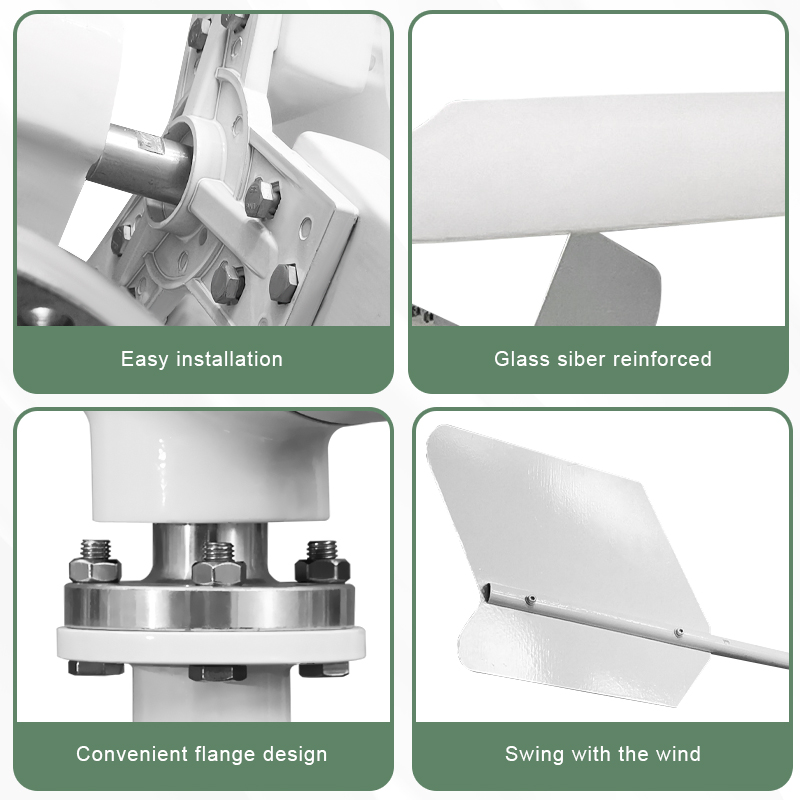 Easy installation

Glass siber reinforced

Convenient flange design

Swing with the wind