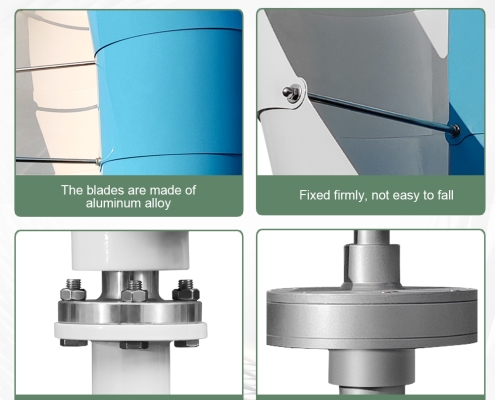 The blades are made of aluminum alloy

Fixed firmly, not easy to fall