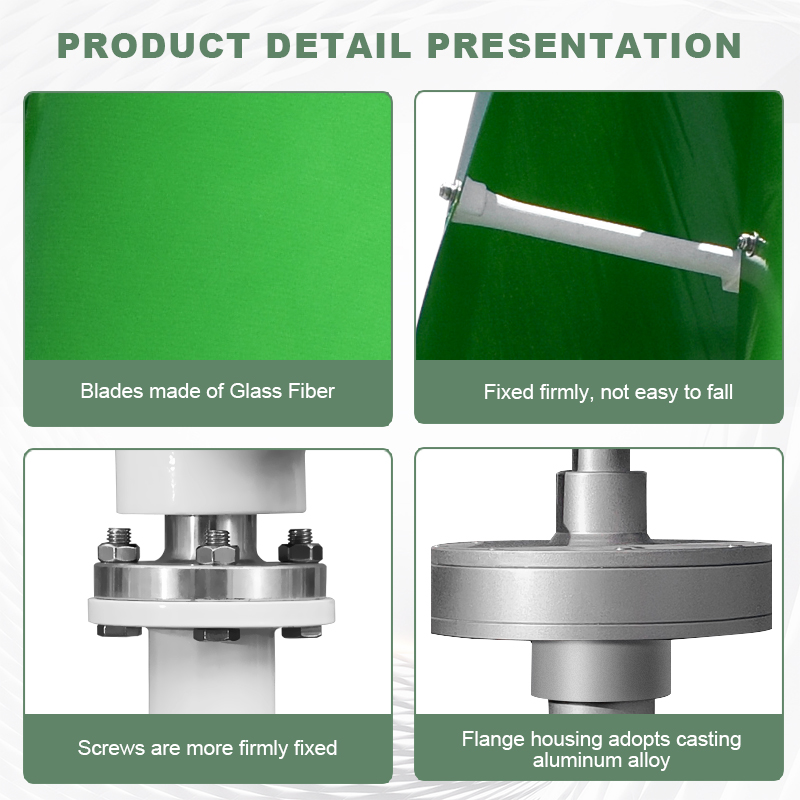 PRODUCT DETAIL PRESENTATION

Blades made of Glass Fiber

Fixed firmly, not easy to fall

Screws are more firmly fixed

Flange housing adopts casting aluminum alloy